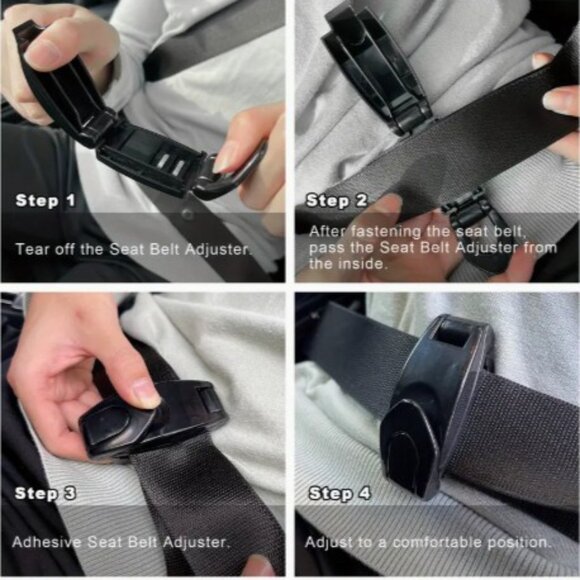 Step 1

Tear off the Seat Belt Adjuster.

Step 2

After fastening the seat belt, pass the Seat Belt Adjuster from the inside.

Step 3

Adhesive Seat Belt Adjuster.

Step 4

Adjust to a comfortable position.